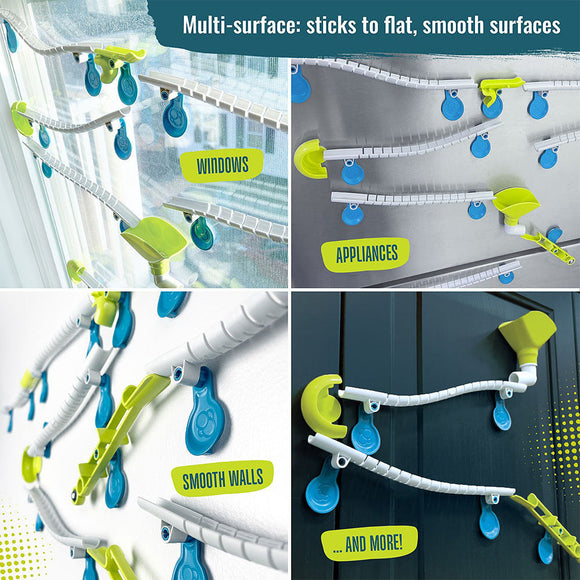 Multi-surface: sticks to flat, smooth surfaces

WINDOWS

APPLIANCES

SMOOTH WALLS

... AND MORE!